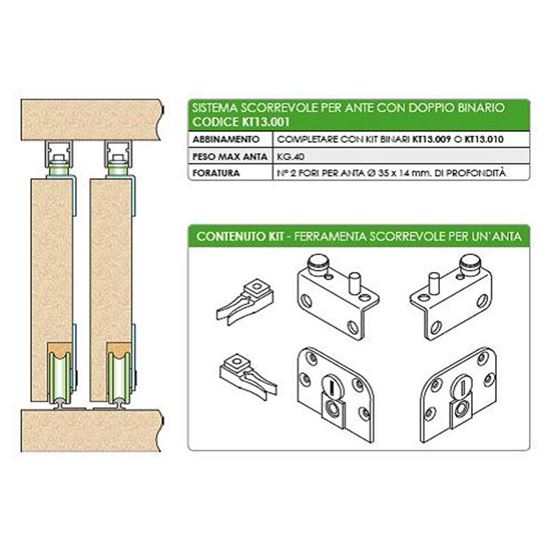 SISTEMA SCORREVOLE PER ANTE CON DOPPIO BINARIO CODICE KT13.001

| ABBINAMENTO | COMPLETARE CON KIT BINARI KT13.009 O KT13.010 |
|---|---|
| PESO MAX ANTA | KG.40 |
| FORATURA | N° 2 FORI PER ANTA Ø 35 x 14 mm. DI PROFONDITÀ |

CONTENUTO KIT - FERRAMENTA SCORREVOLE PER UN'ANTA